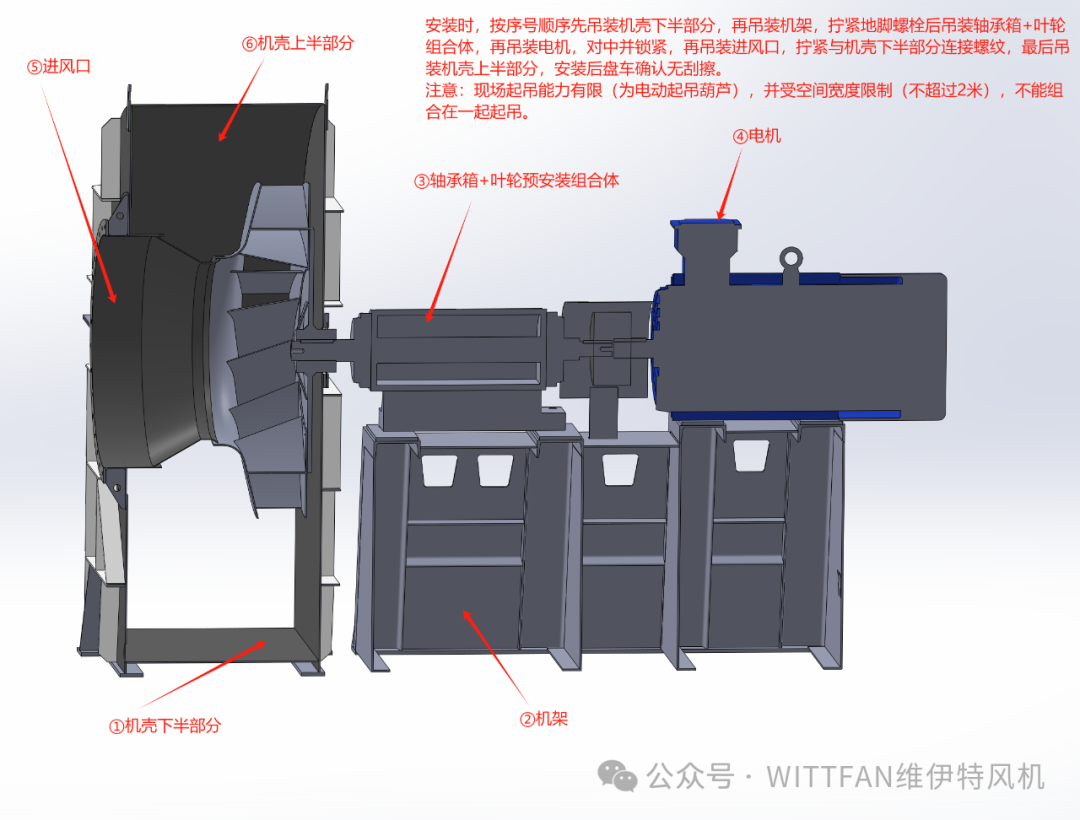 安装时，按序号顺序先吊装机壳下半部分，再吊装机架，拧紧地脚螺栓后吊装轴承箱+叶轮组合体，再吊装电机，对中并锁紧，再吊装进风口，拧紧与机壳下半部分连接螺纹，最后吊装机壳上半部分，安装后盘车确认无刮擦。
注意：现场起吊能力有限（为电动起吊葫芦），并受空间宽度限制（不超过2米），不能组合在一起起吊。

⑥机壳上半部分

⑤进风口

④电机

③轴承箱+叶轮预安装组合体

①机壳下半部分

②机架

公众号 · WITTFAN维伊特风机